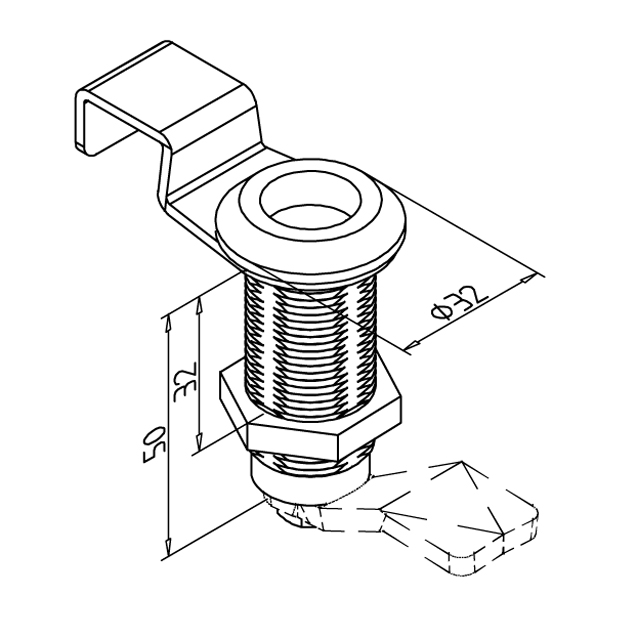 Φ32
32
50