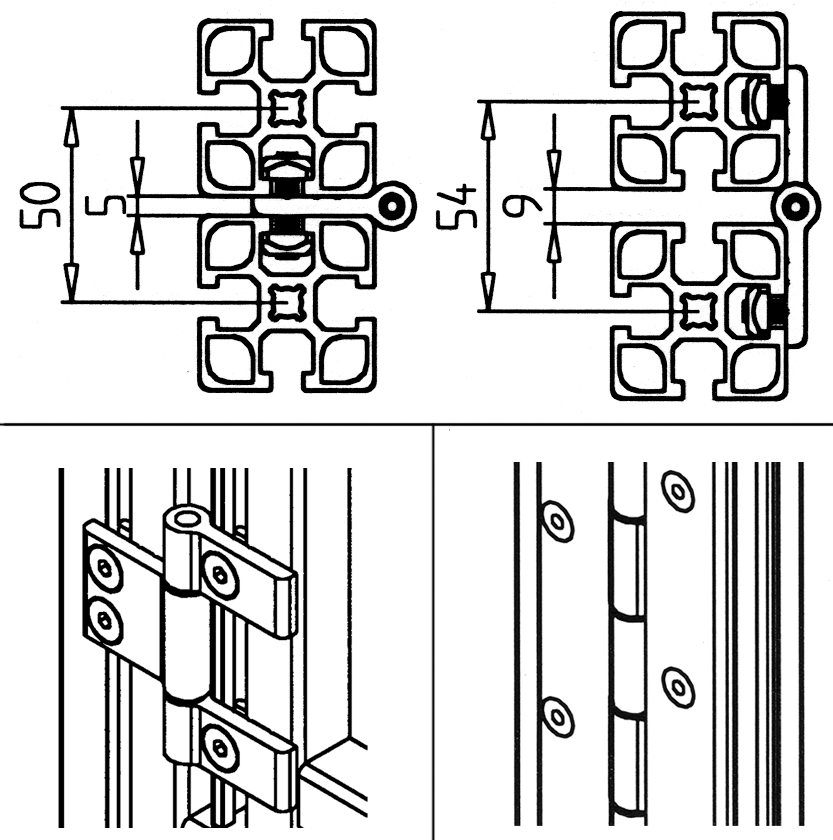 50
5
54
9