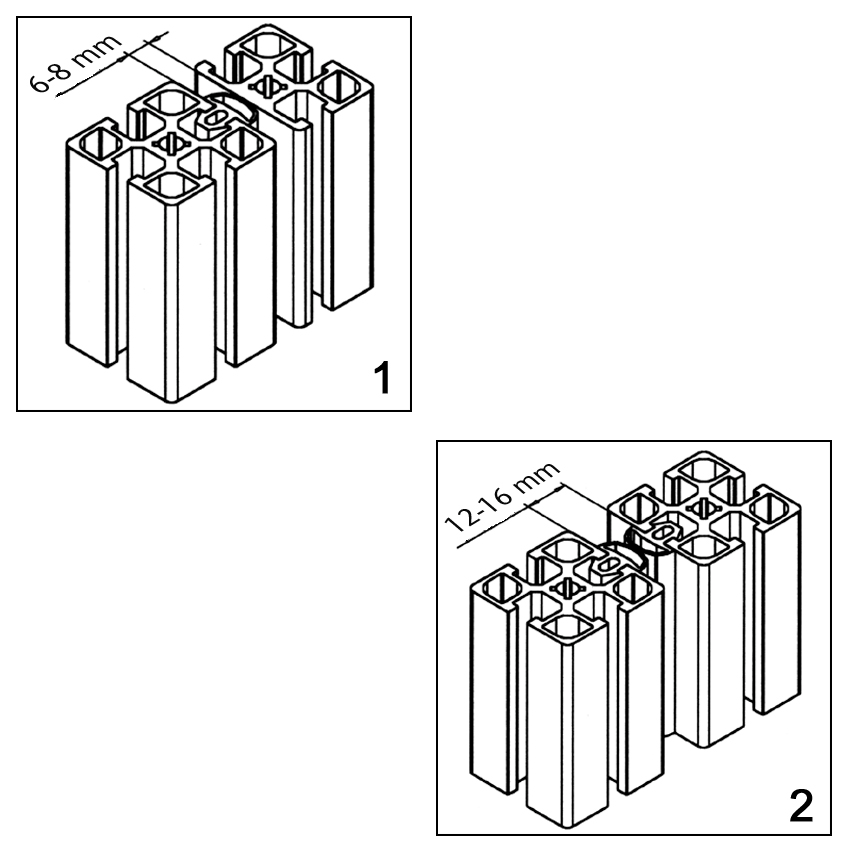 6-8 mm

1

12-16 mm

2