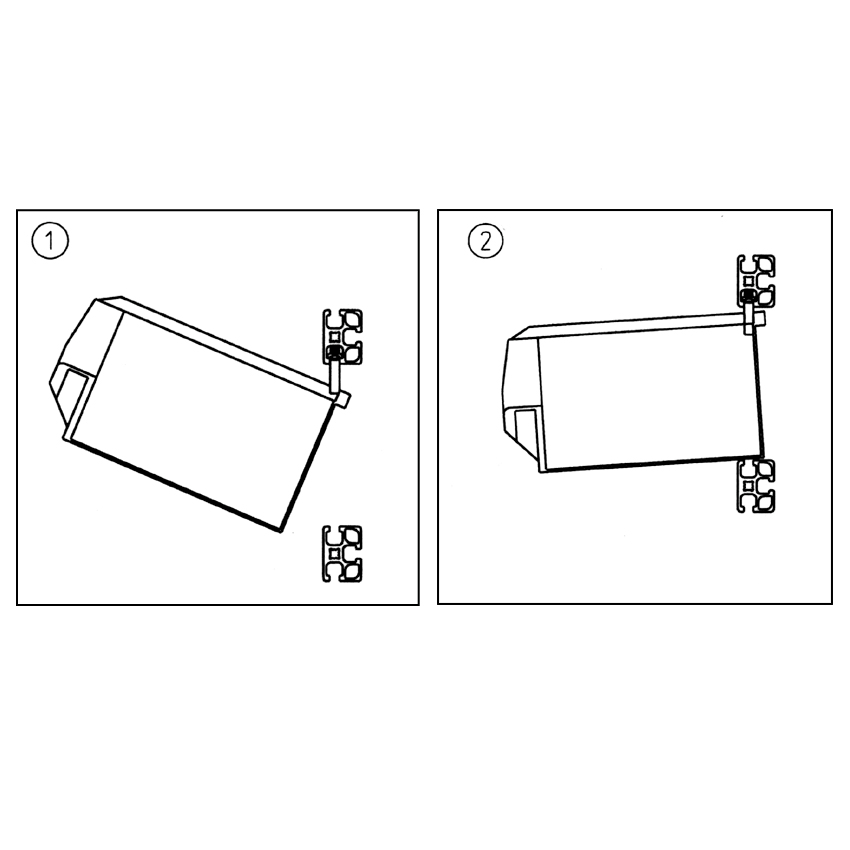 1

2