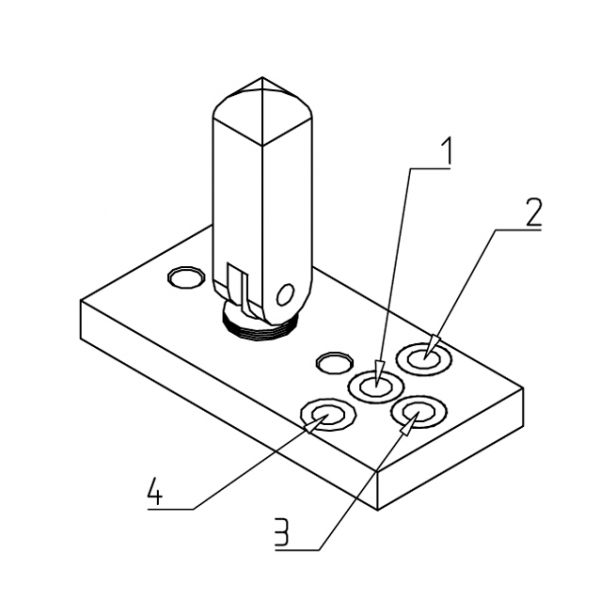 1
2
4
3