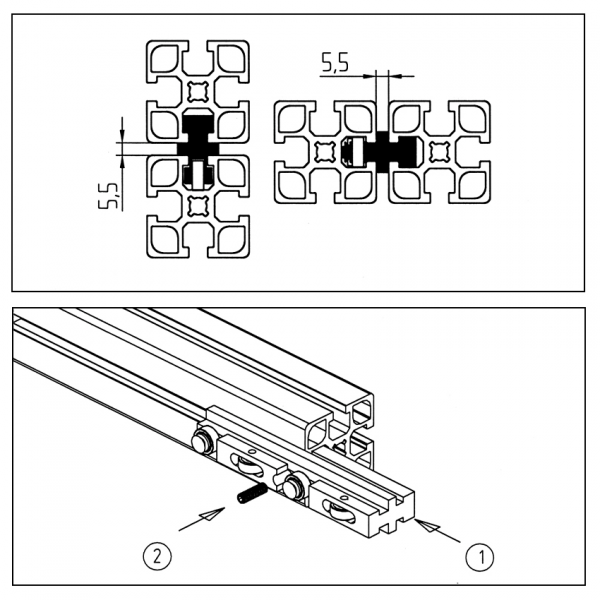 5,5

5,5

2

1