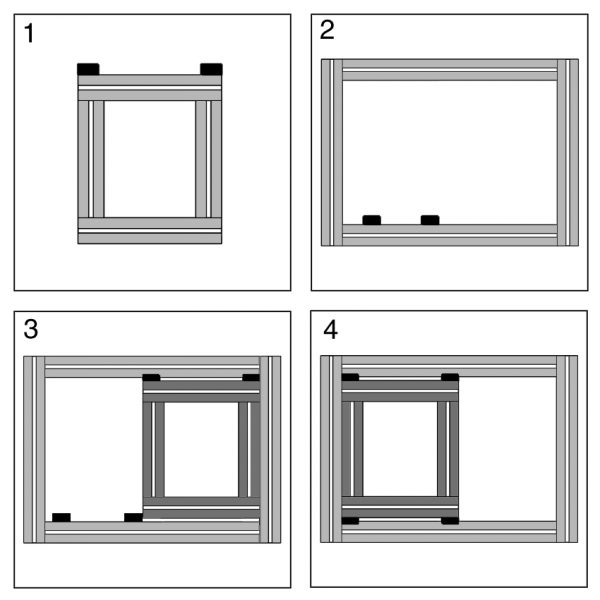 1

2

3

4