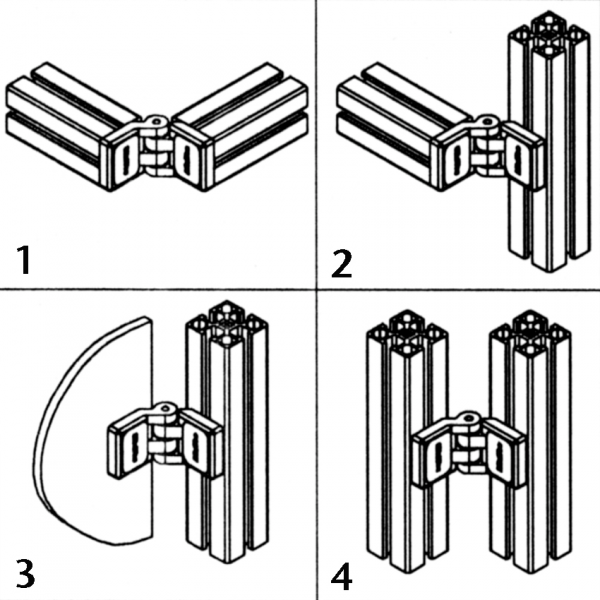 1

2

3

4