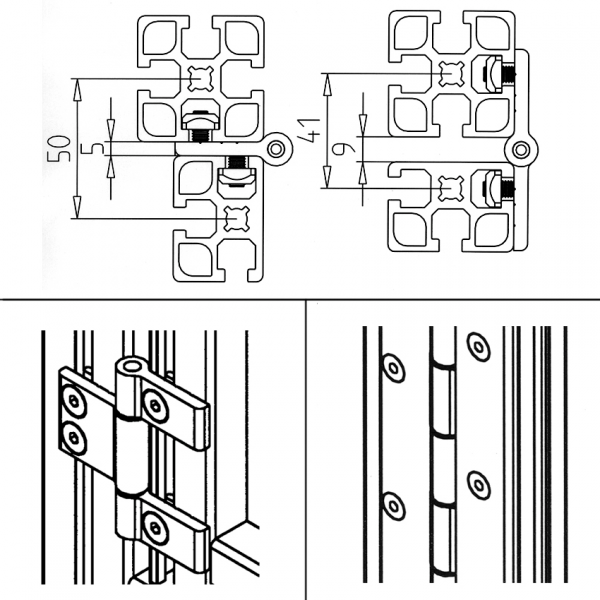 50
5
41
9