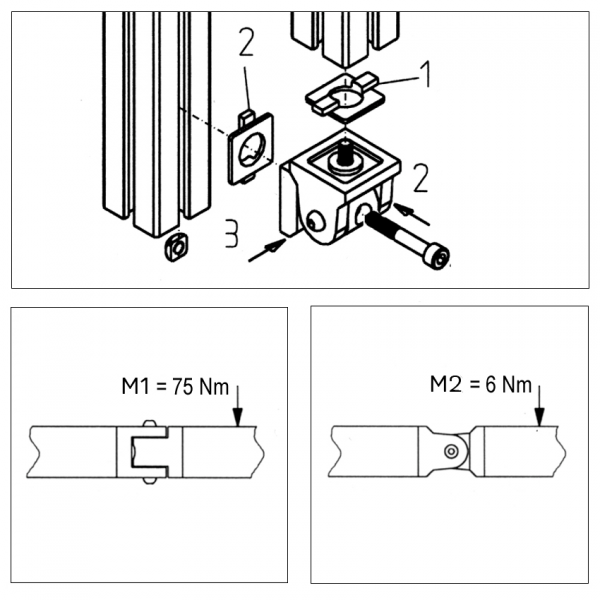 2

1

2

3

M1 = 75 Nm

M2 = 6 Nm