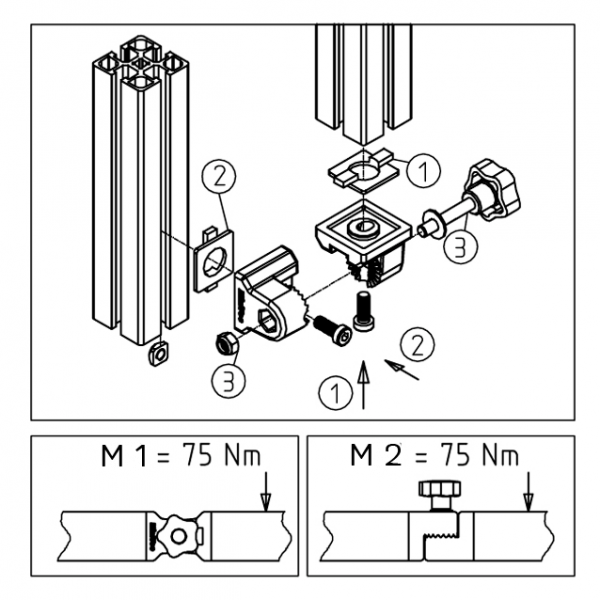 2
1
3
2
3
1

M 1 = 75 Nm

M 2 = 75 Nm