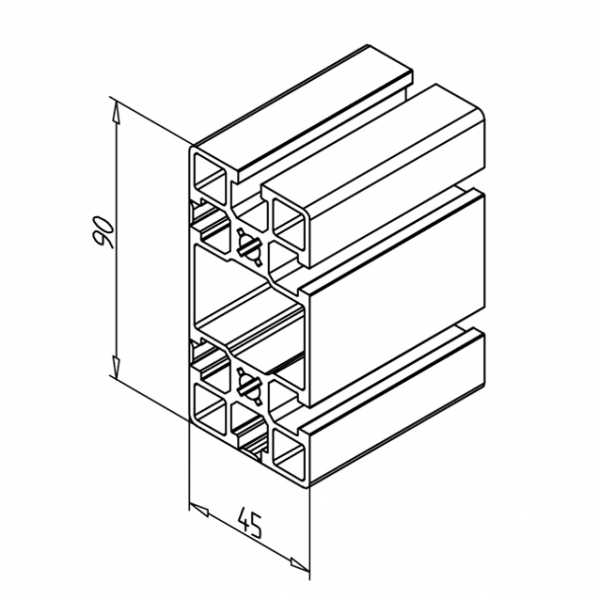 90

45