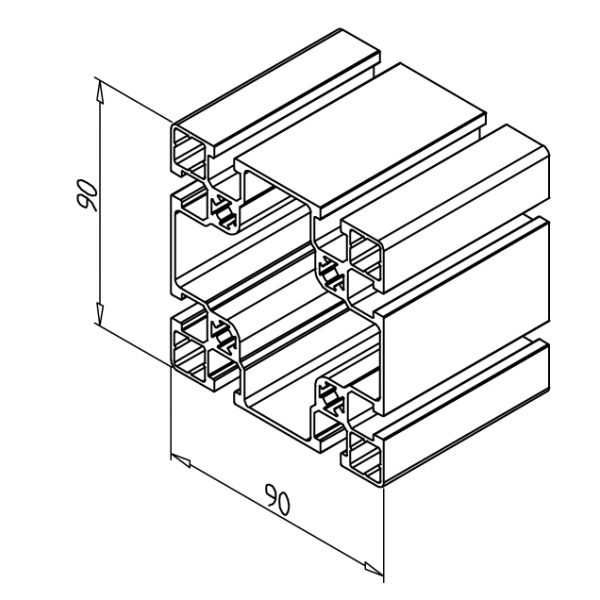 90

90