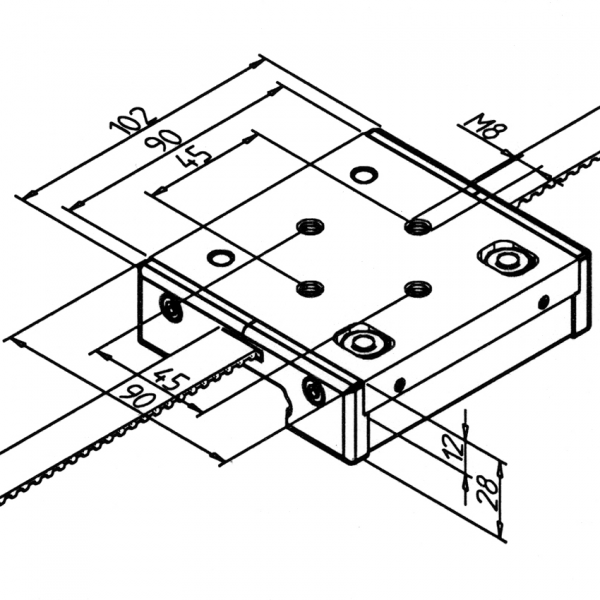 102
90
45
M8
45
90
12
28