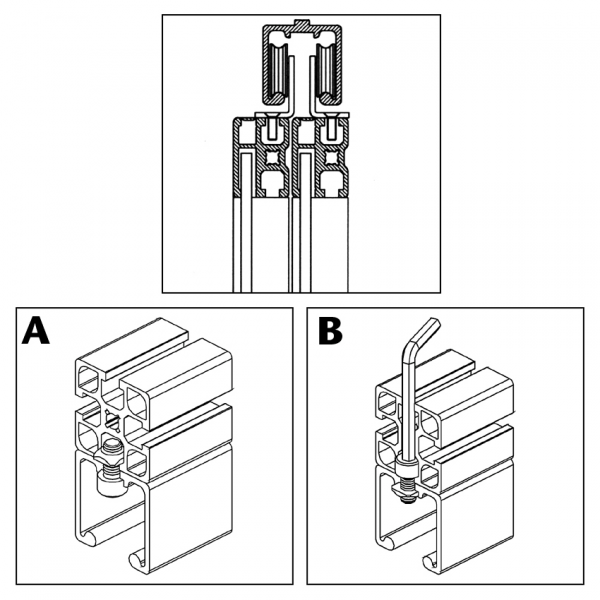 A

B